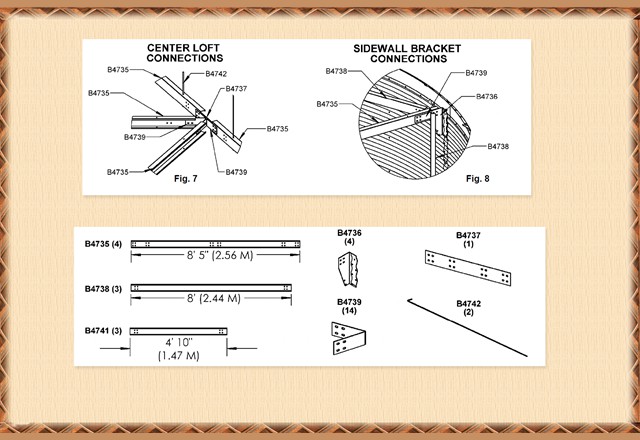 CENTER LOFT CONNECTIONS

B4735
B4742
B4735
B4737
B4739
B4735
B4735
B4739
Fig. 7

SIDEWALL BRACKET CONNECTIONS

B4738
B4739
B4736
B4735
B4738
Fig. 8

B4735 (4)
8' 5" (2.56 M)

B4738 (3)
8' (2.44 M)

B4741 (3)
4' 10"
(1.47 M)

B4736
(4)

B4739
(14)

B4737
(1)

B4742
(2)